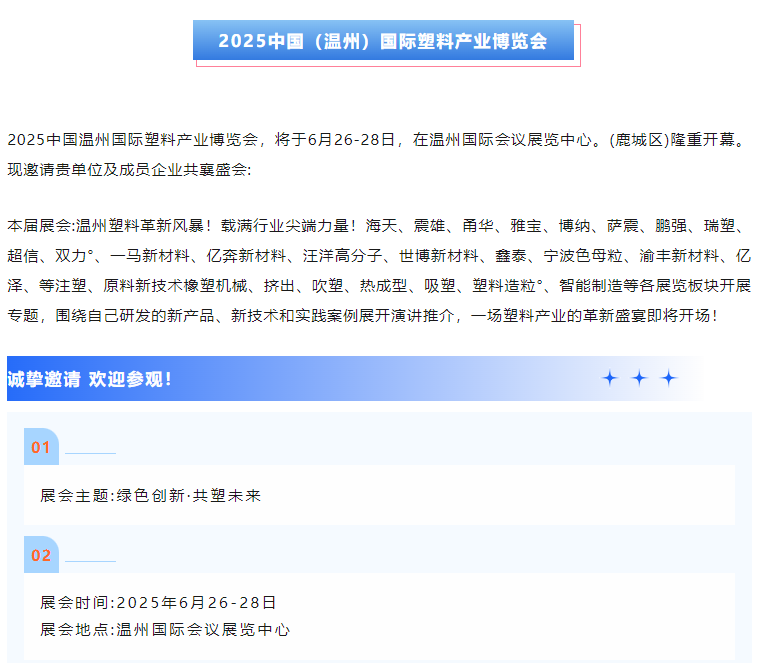 2025中国（温州）国际塑料产业博览会

2025中国温州国际塑料产业博览会，将于6月26-28日，在温州国际会议展览中心。(鹿城区)隆重开幕。现邀请贵单位及成员企业共襄盛会:

本届展会:温州塑料革新风暴！载满行业尖端力量！海天、震雄、甬华、雅宝、博纳、萨震、鹏强、瑞塑、超信、双力°、一马新材料、亿奔新材料、汪洋高分子、世博新材料、鑫泰、宁波色母粒、渝丰新材料、亿泽、等注塑、原料新技术橡塑机械、挤出、吹塑、热成型、吸塑、塑料造粒°、智能制造等各展览板块开展专题，围绕自己研发的新产品、新技术和实践案例展开演讲推介，一场塑料产业的革新盛宴即将开场！

诚挚邀请 欢迎参观！

01

展会主题:绿色创新·共塑未来

02

展会时间:2025年6月26-28日
展会地点:温州国际会议展览中心