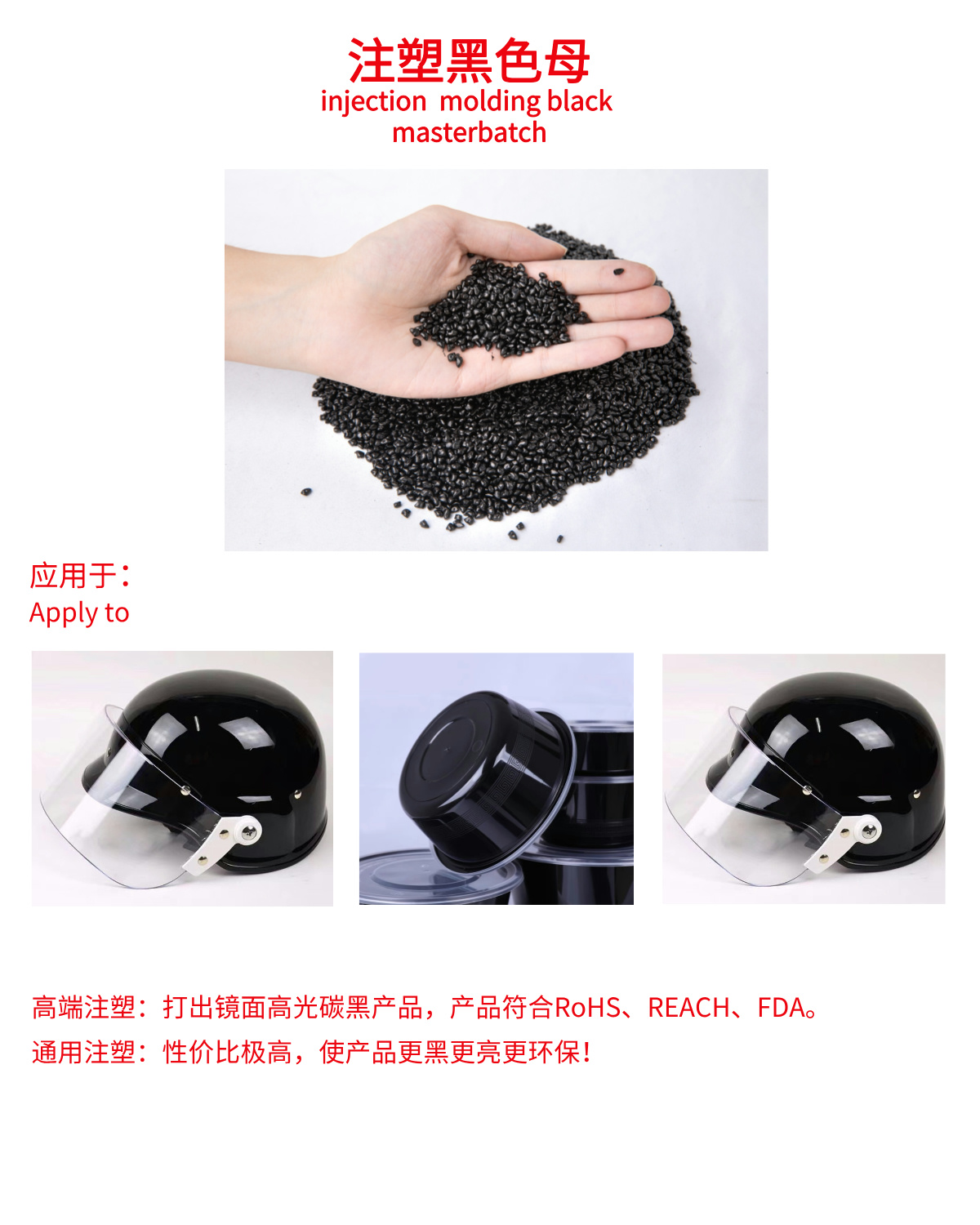 注塑黑色母
injection molding black masterbatch

应用于：
Apply to

高端注塑：打出镜面高光碳黑产品，产品符合RoHS、REACH、FDA。
通用注塑：性价比极高，使产品更黑更亮更环保！